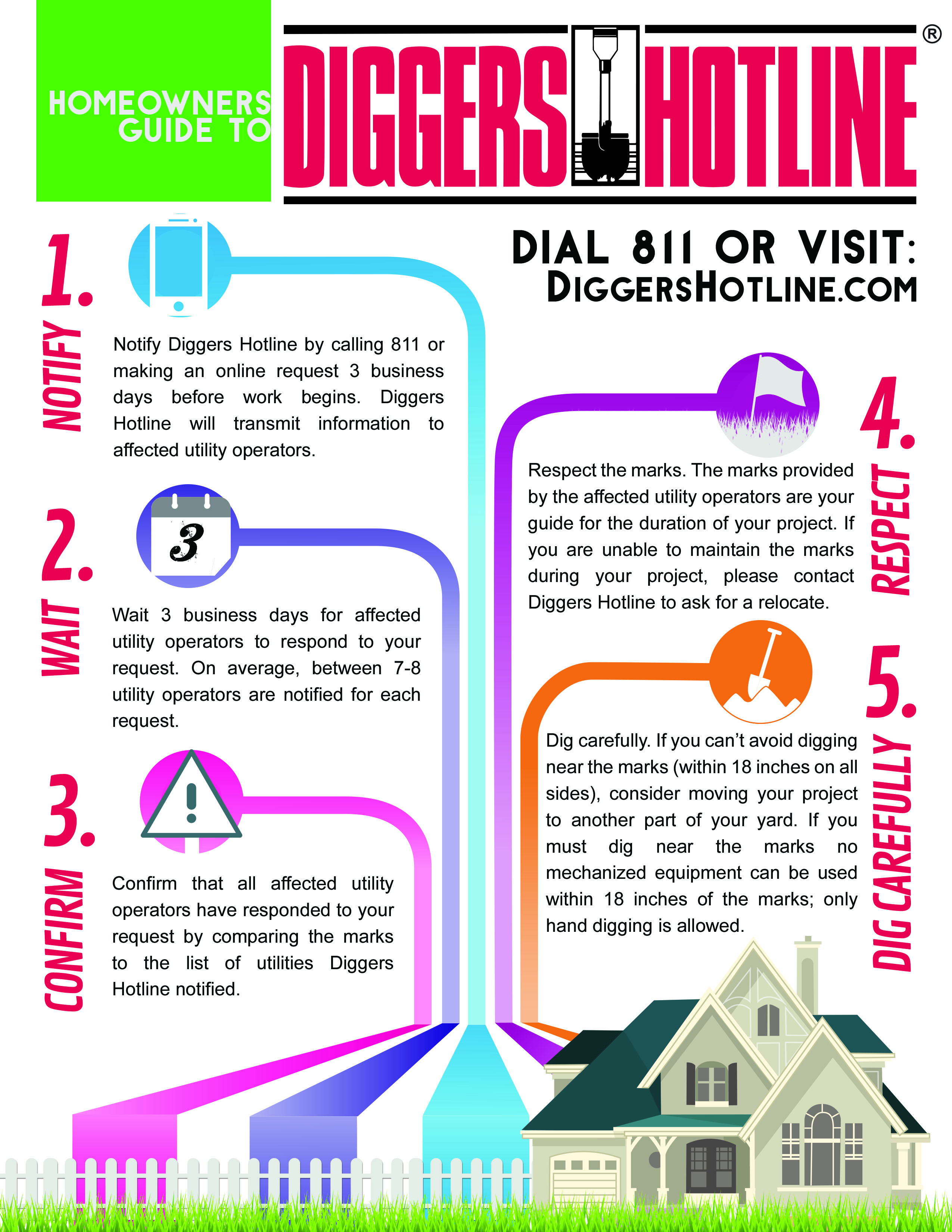 HOMEOWNERS GUIDE TO

DIGGERS HOTLINE ®

DIAL 811 OR VISIT:
DIGGERSHOTLINE.COM

1. NOTIFY

Notify Diggers Hotline by calling 811 or making an online request 3 business days before work begins. Diggers Hotline will transmit information to affected utility operators.

2. WAIT

3

Wait 3 business days for affected utility operators to respond to your request. On average, between 7-8 utility operators are notified for each request.

3. CONFIRM

Confirm that all affected utility operators have responded to your request by comparing the marks to the list of utilities Diggers Hotline notified.

4. RESPECT

Respect the marks. The marks provided by the affected utility operators are your guide for the duration of your project. If you are unable to maintain the marks during your project, please contact Diggers Hotline to ask for a relocate.

5. DIG CAREFULLY

Dig carefully. If you can't avoid digging near the marks (within 18 inches on all sides), consider moving your project to another part of your yard. If you must dig near the marks no mechanized equipment can be used within 18 inches of the marks; only hand digging is allowed.